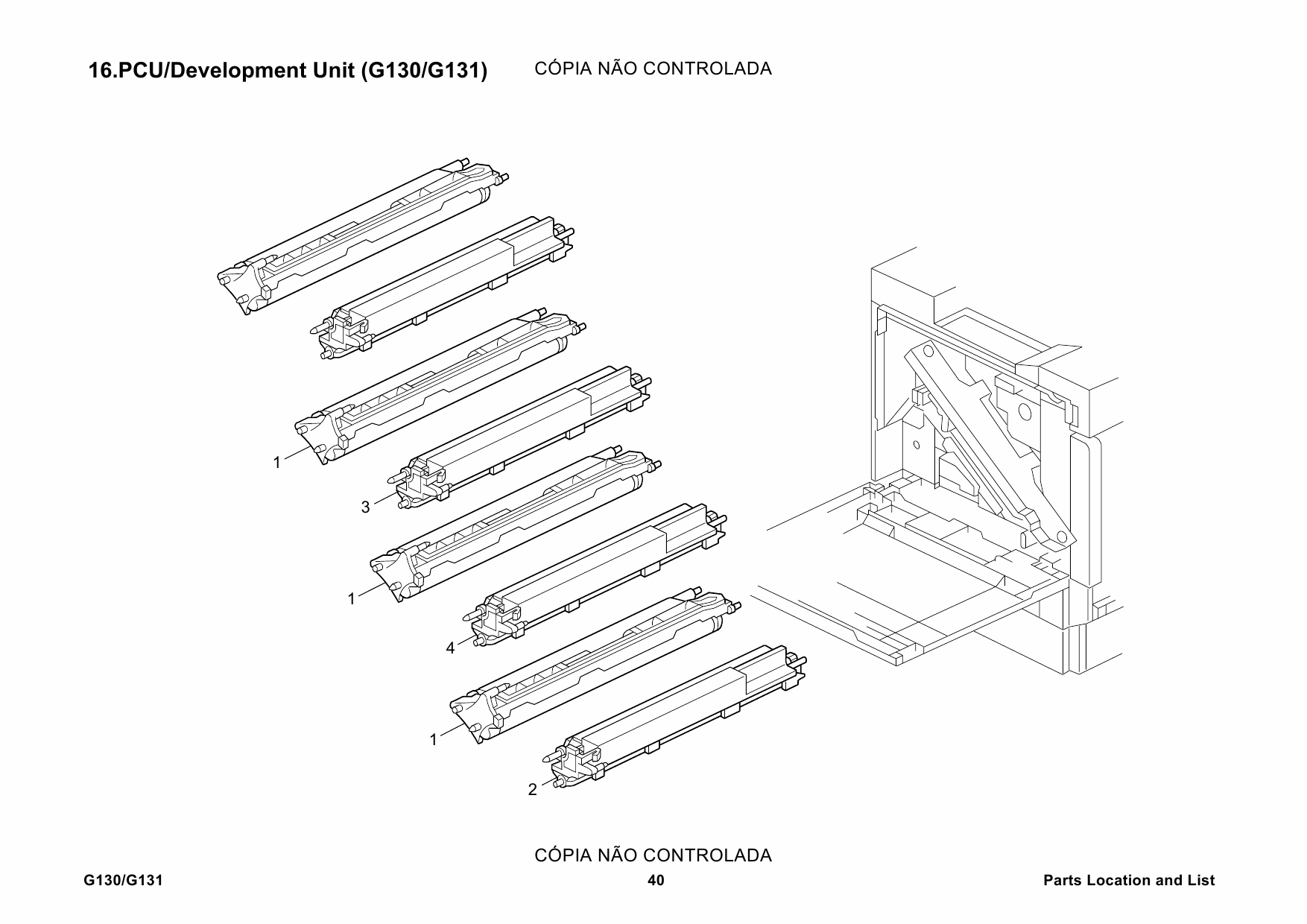 16.PCU/Development Unit (G130/G131)

CÓPIA NÃO CONTROLADA

1

3

1

4

1

2

CÓPIA NÃO CONTROLADA

G130/G131

40

Parts Location and List